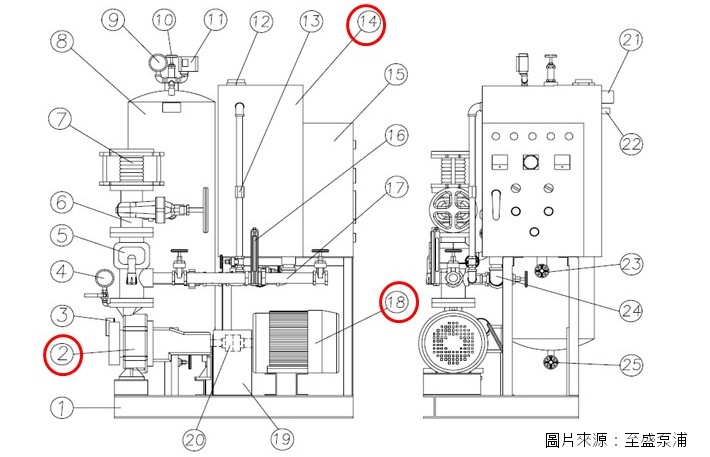 9 10 11 12 13 14
8 15
7 16
6 17
5
4
3 18
2
1
20 19

21
22
23
24
25

圖片來源：至盛泵浦